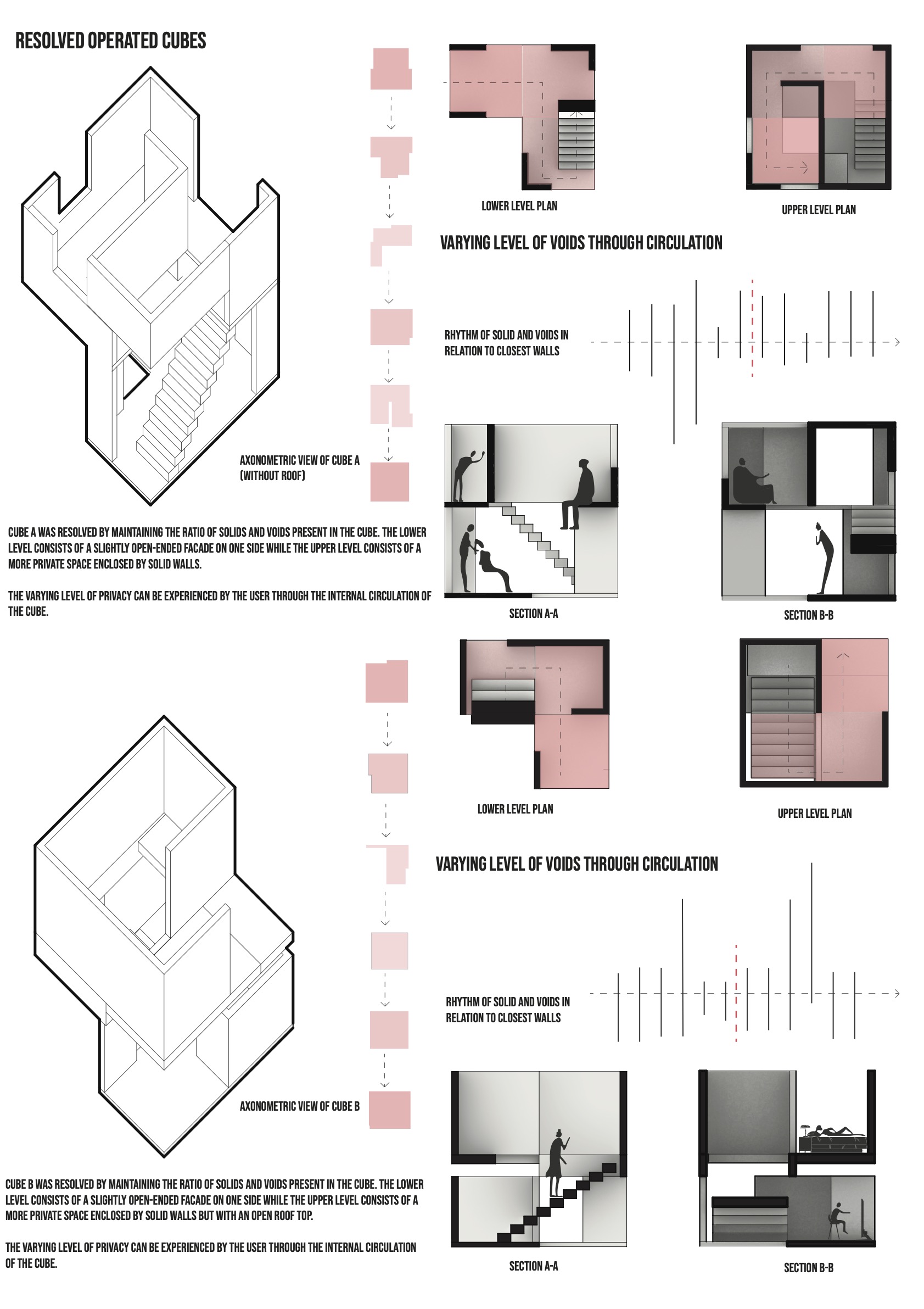 RESOLVED OPERATED CUBES

LOWER LEVEL PLAN

UPPER LEVEL PLAN

VARYING LEVEL OF VOIDS THROUGH CIRCULATION

RHYTHM OF SOLID AND VOIDS IN RELATION TO CLOSEST WALLS

AXONOMETRIC VIEW OF CUBE A (WITHOUT ROOF)

CUBE A WAS RESOLVED BY MAINTAINING THE RATIO OF SOLIDS AND VOIDS PRESENT IN THE CUBE. THE LOWER LEVEL CONSISTS OF A SLIGHTLY OPEN-ENDED FACADE ON ONE SIDE WHILE THE UPPER LEVEL CONSISTS OF A MORE PRIVATE SPACE ENCLOSED BY SOLID WALLS.

THE VARYING LEVEL OF PRIVACY CAN BE EXPERIENCED BY THE USER THROUGH THE INTERNAL CIRCULATION OF THE CUBE.

SECTION A-A

SECTION B-B

LOWER LEVEL PLAN

UPPER LEVEL PLAN

VARYING LEVEL OF VOIDS THROUGH CIRCULATION

RHYTHM OF SOLID AND VOIDS IN RELATION TO CLOSEST WALLS

AXONOMETRIC VIEW OF CUBE B

CUBE B WAS RESOLVED BY MAINTAINING THE RATIO OF SOLIDS AND VOIDS PRESENT IN THE CUBE. THE LOWER LEVEL CONSISTS OF A SLIGHTLY OPEN-ENDED FACADE ON ONE SIDE WHILE THE UPPER LEVEL CONSISTS OF A MORE PRIVATE SPACE ENCLOSED BY SOLID WALLS BUT WITH AN OPEN ROOF TOP.

THE VARYING LEVEL OF PRIVACY CAN BE EXPERIENCED BY THE USER THROUGH THE INTERNAL CIRCULATION OF THE CUBE.

SECTION A-A

SECTION B-B